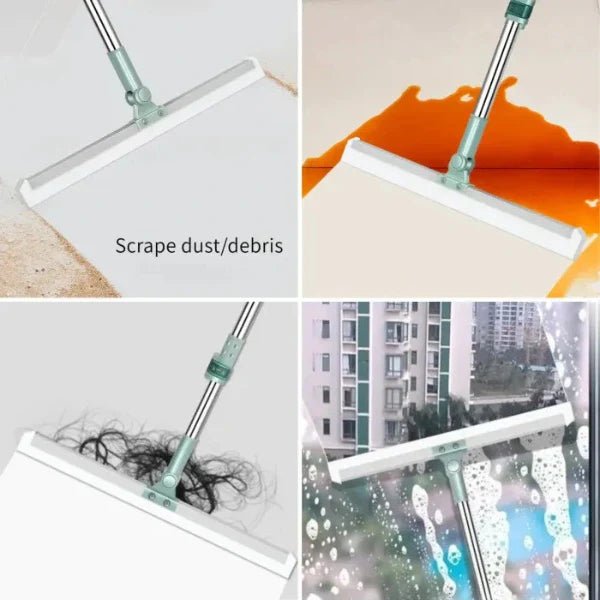 Scrape dust/debris